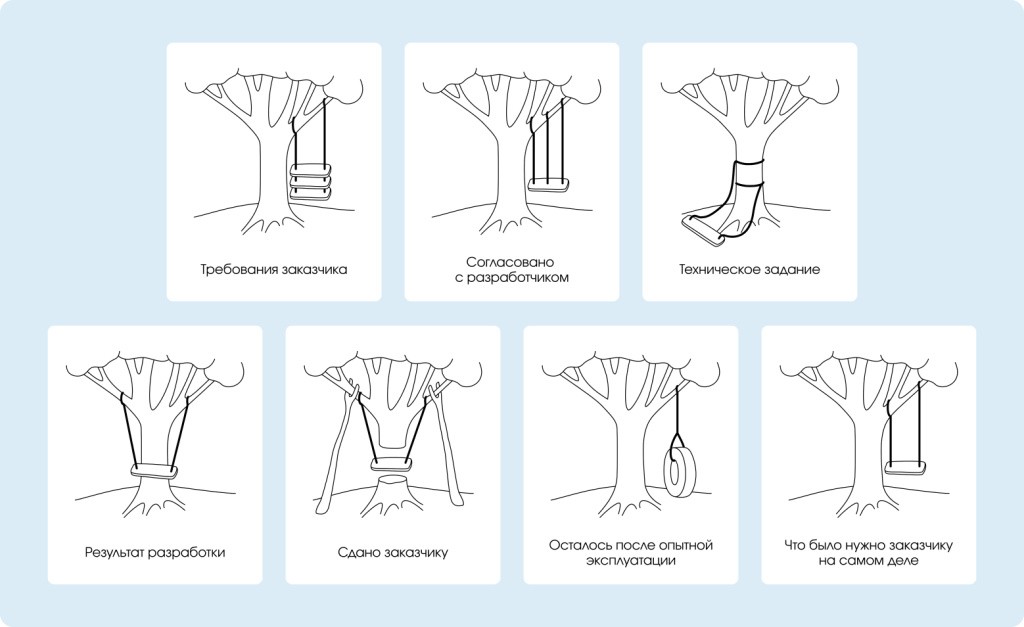 Требования заказчика

Согласовано с разработчиком

Техническое задание

Результат разработки

Сдано заказчику

Осталось после опытной эксплуатации

Что было нужно заказчику на самом деле